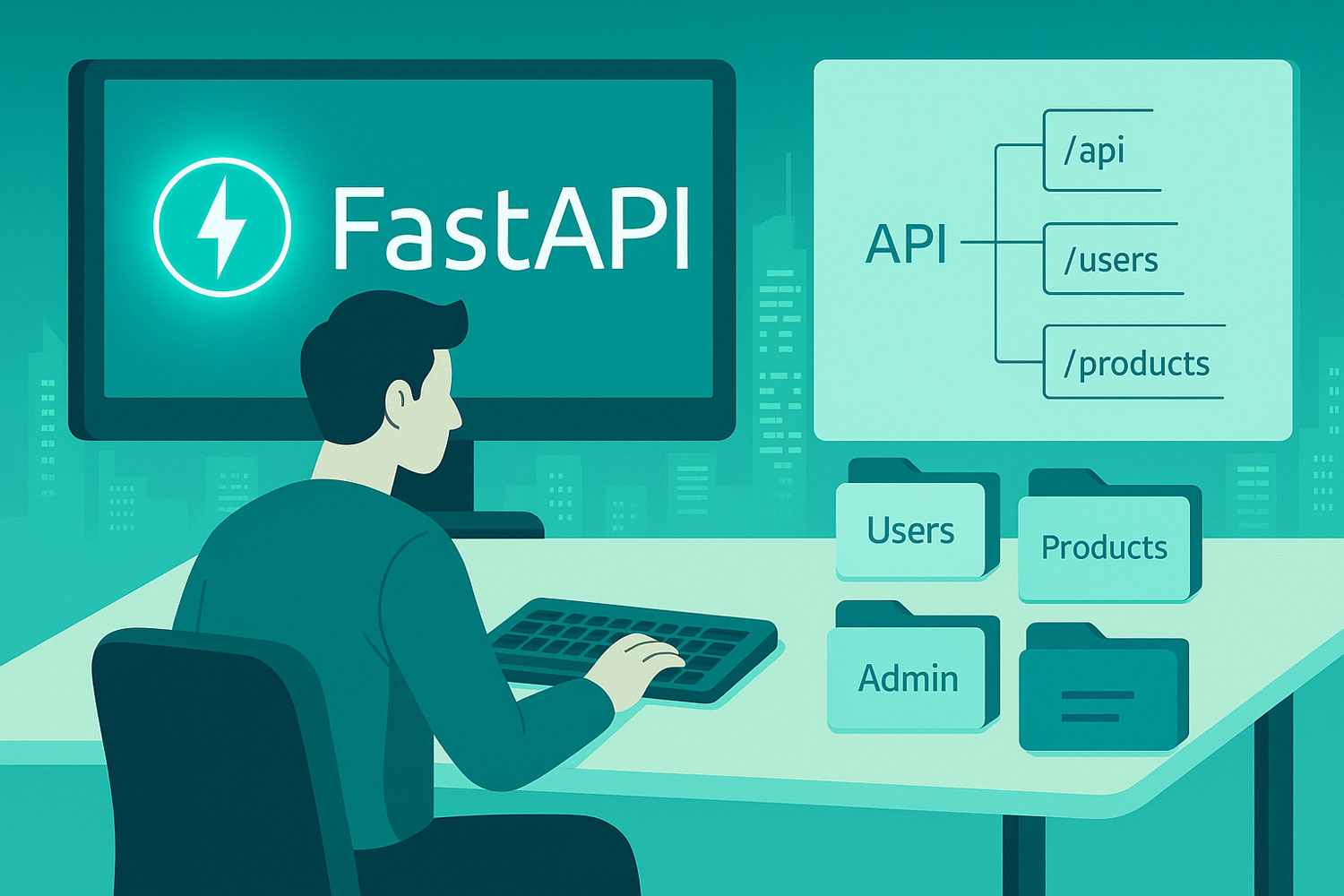 FastAPI

API
/api
/users
/products

Users
Products
Admin