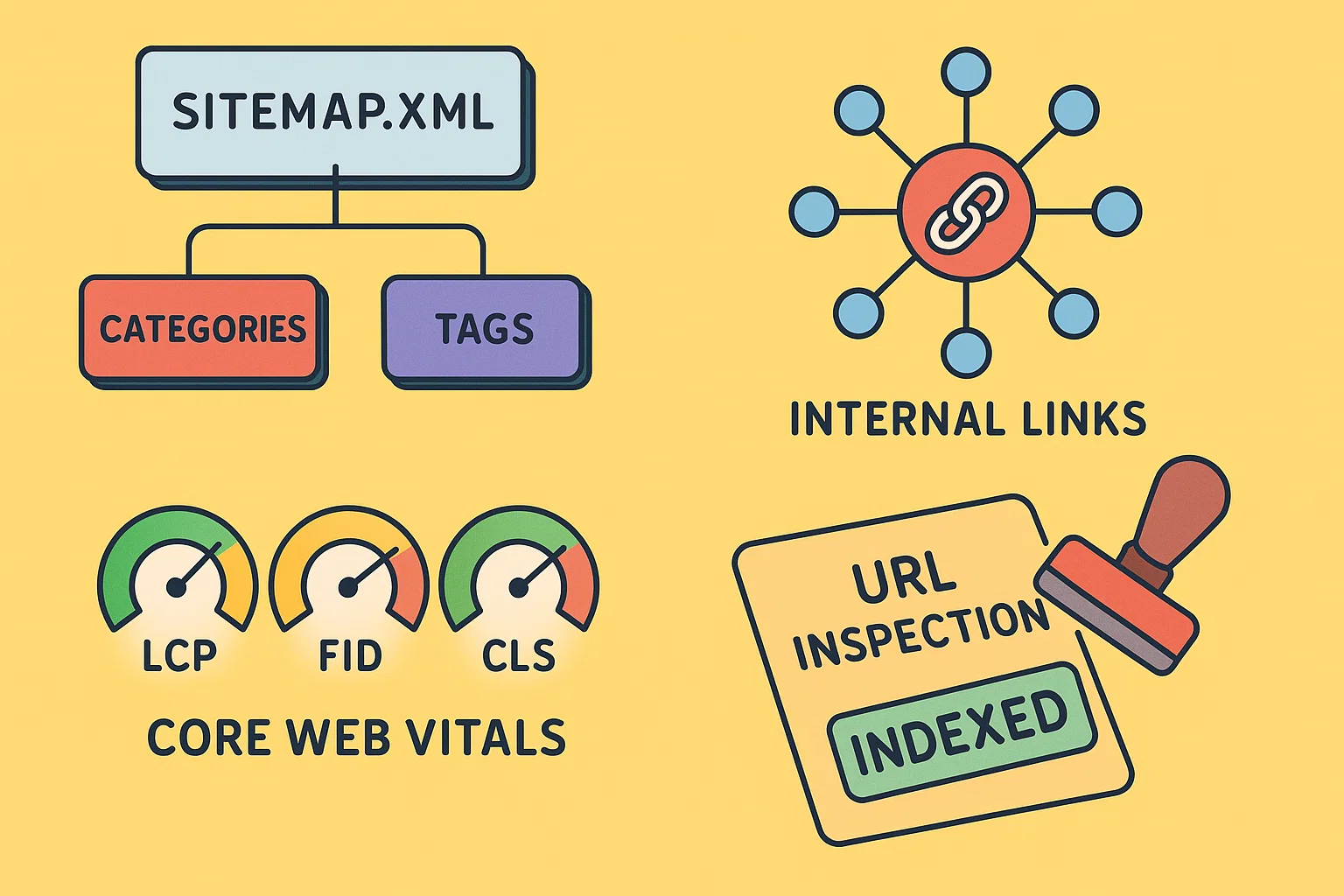 SITEMAP.XML

CATEGORIES

TAGS

INTERNAL LINKS

LCP

FID

CLS

CORE WEB VITALS

URL INSPECTION

INDEXED